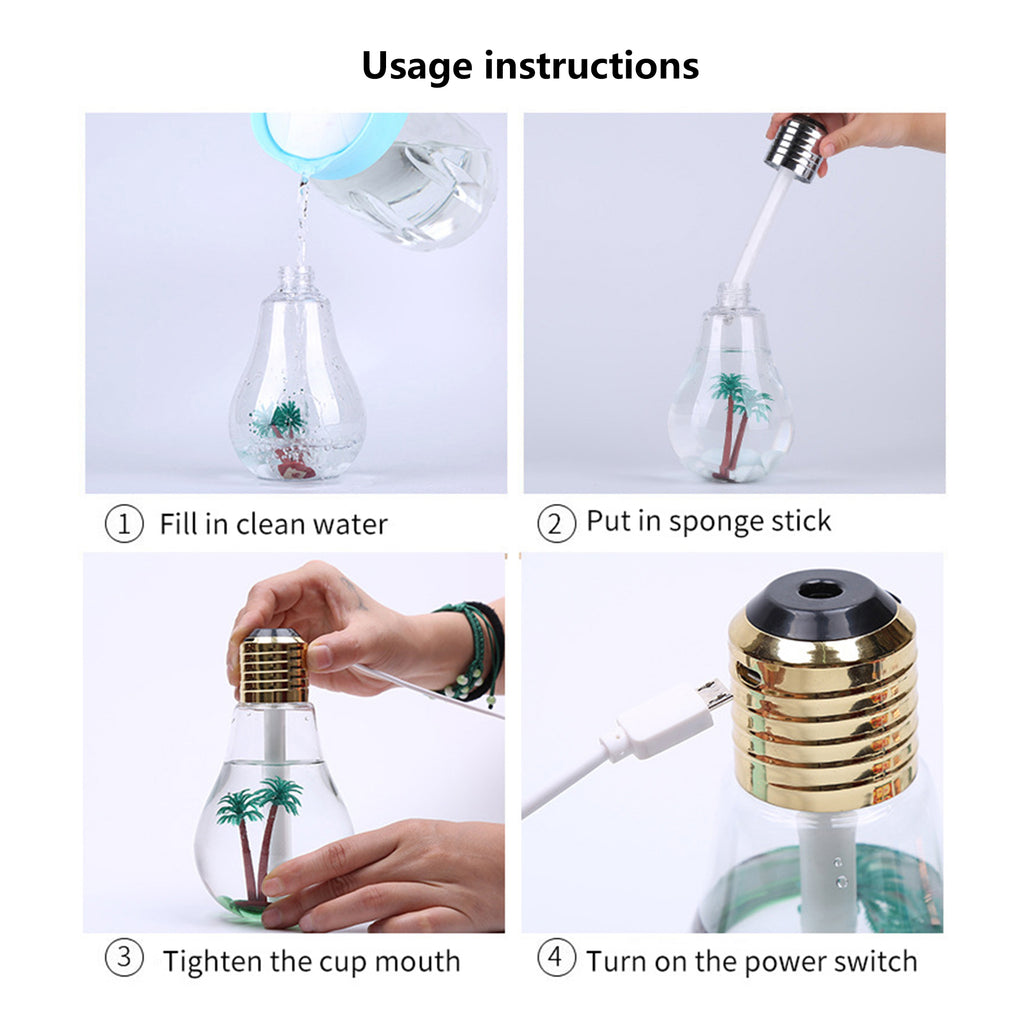 Usage instructions

① Fill in clean water

② Put in sponge stick

③ Tighten the cup mouth

④ Turn on the power switch