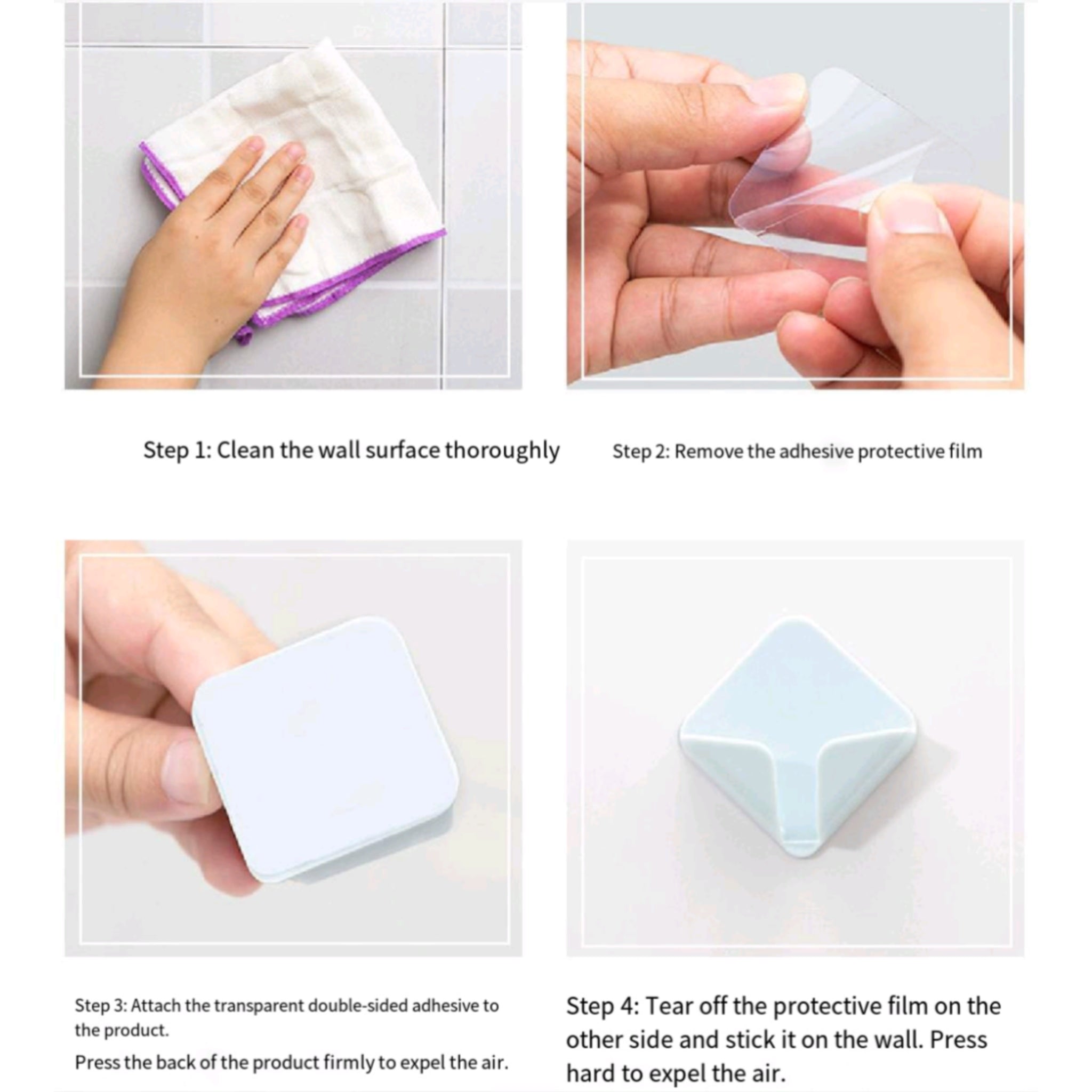 Step 1: Clean the wall surface thoroughly

Step 2: Remove the adhesive protective film

Step 3: Attach the transparent double-sided adhesive to the product.

Press the back of the product firmly to expel the air.

Step 4: Tear off the protective film on the other side and stick it on the wall. Press hard to expel the air.