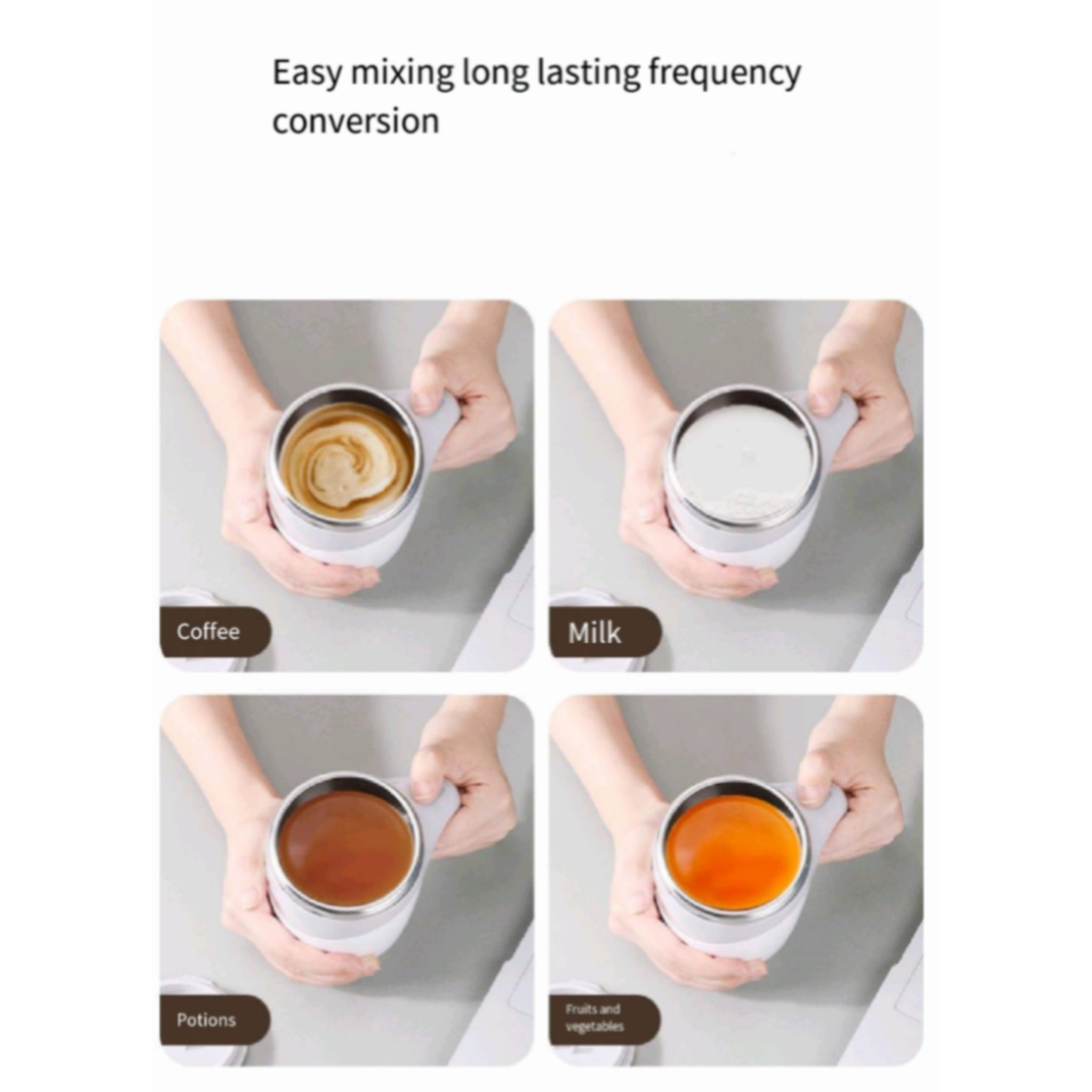 Easy mixing long lasting frequency conversion

Coffee

Milk

Potions

Fruits and vegetables