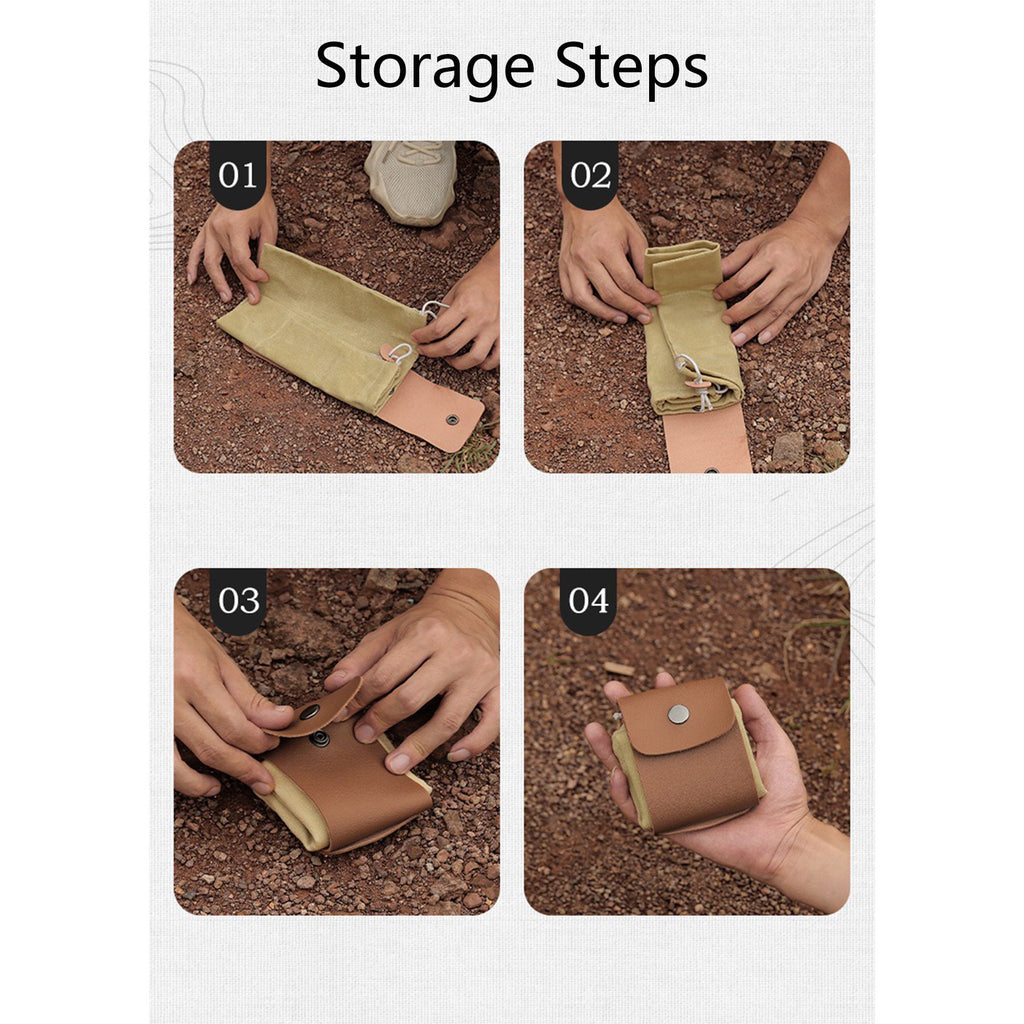 Storage Steps

01

02

03

04