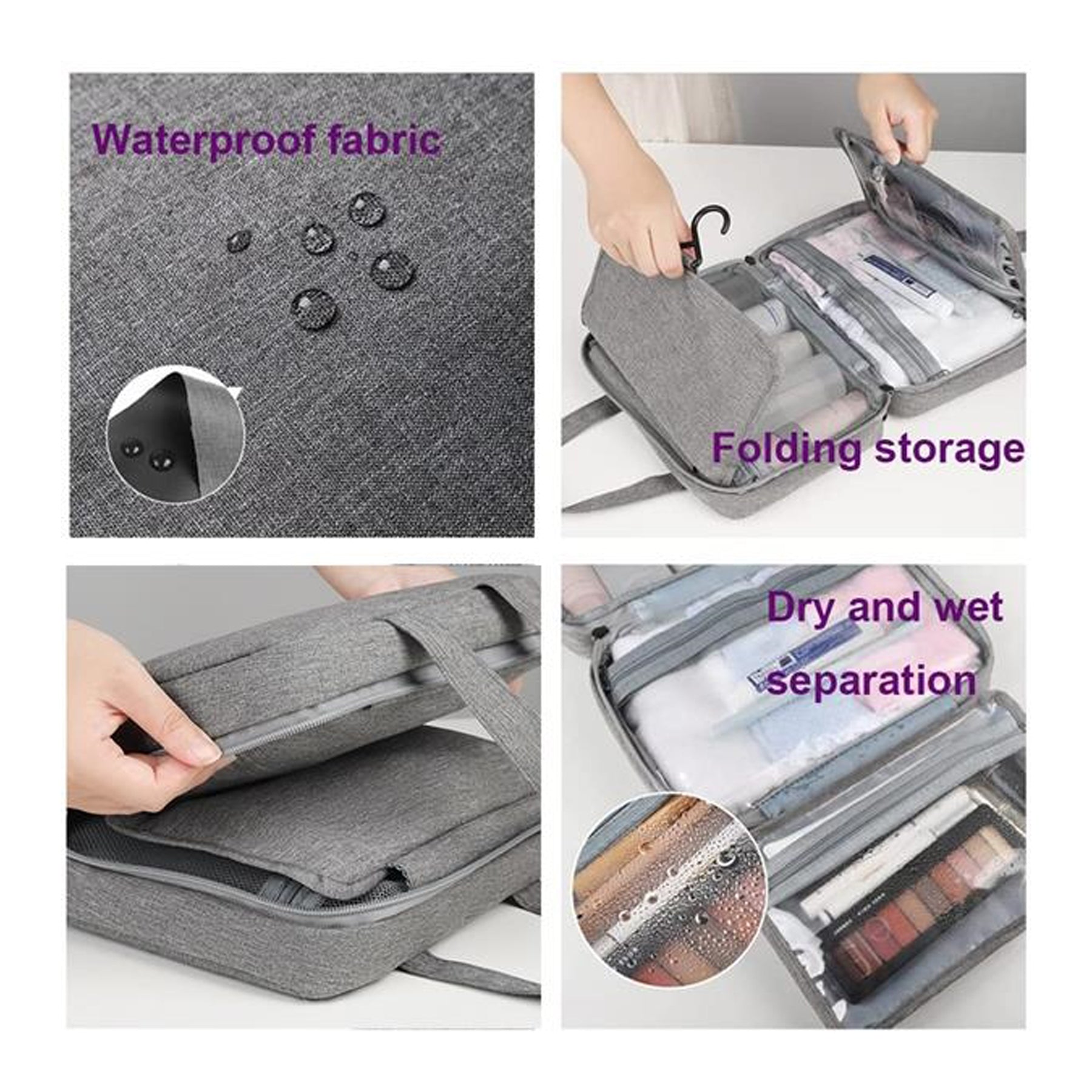 Waterproof fabric

Folding storage

Dry and wet separation