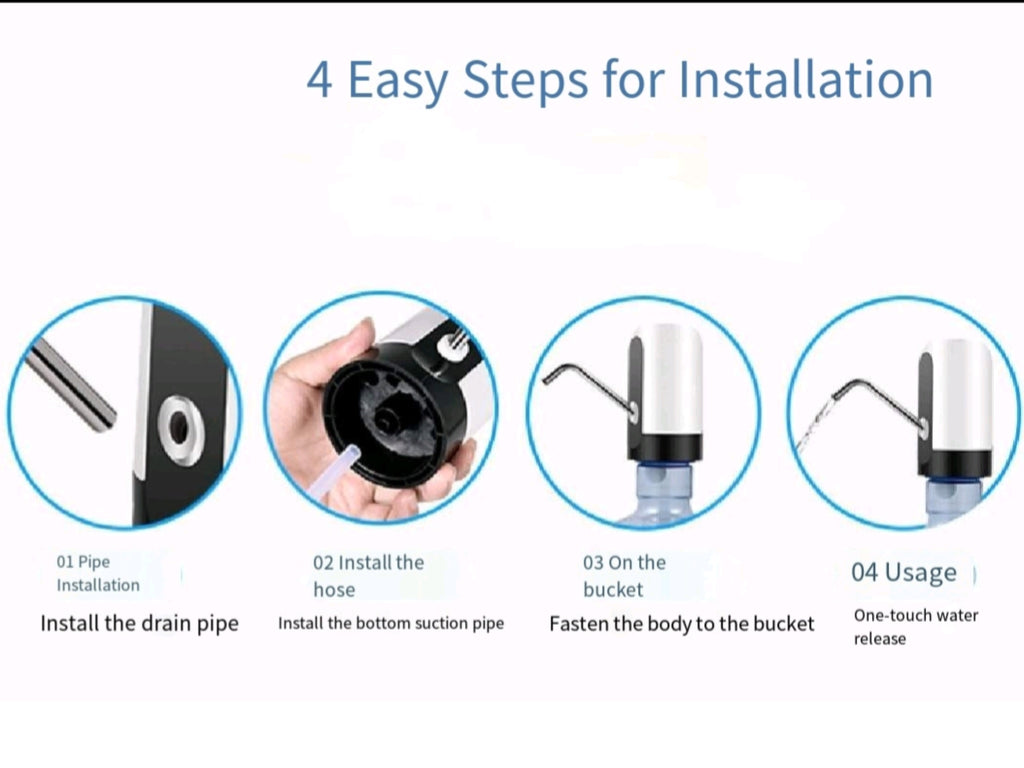 4 Easy Steps for Installation

01 Pipe Installation

Install the drain pipe

02 Install the hose

Install the bottom suction pipe

03 On the bucket

Fasten the body to the bucket

04 Usage

One-touch water release