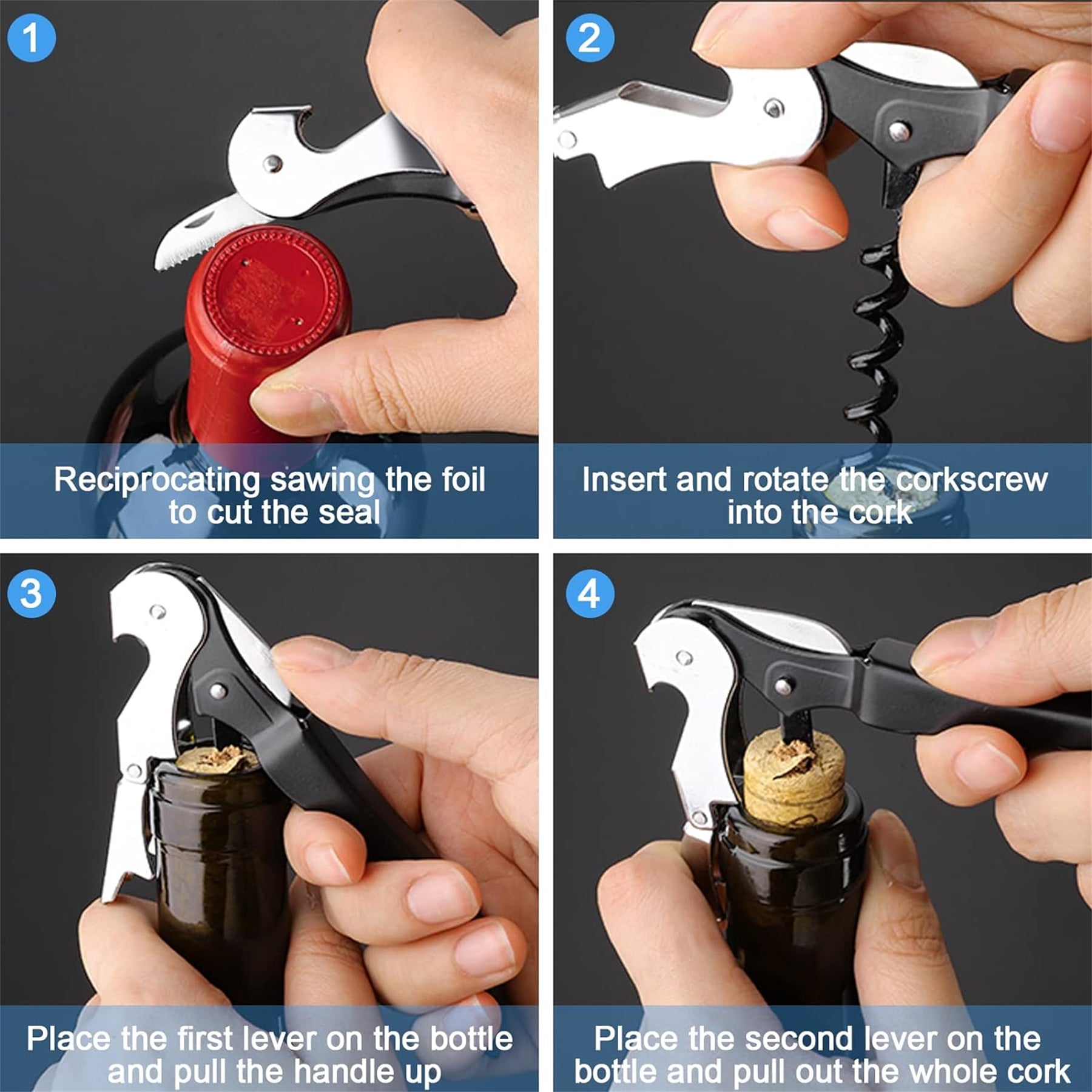 1

Reciprocating sawing the foil to cut the seal

2

Insert and rotate the corkscrew into the cork

3

Place the first lever on the bottle and pull the handle up

4

Place the second lever on the bottle and pull out the whole cork