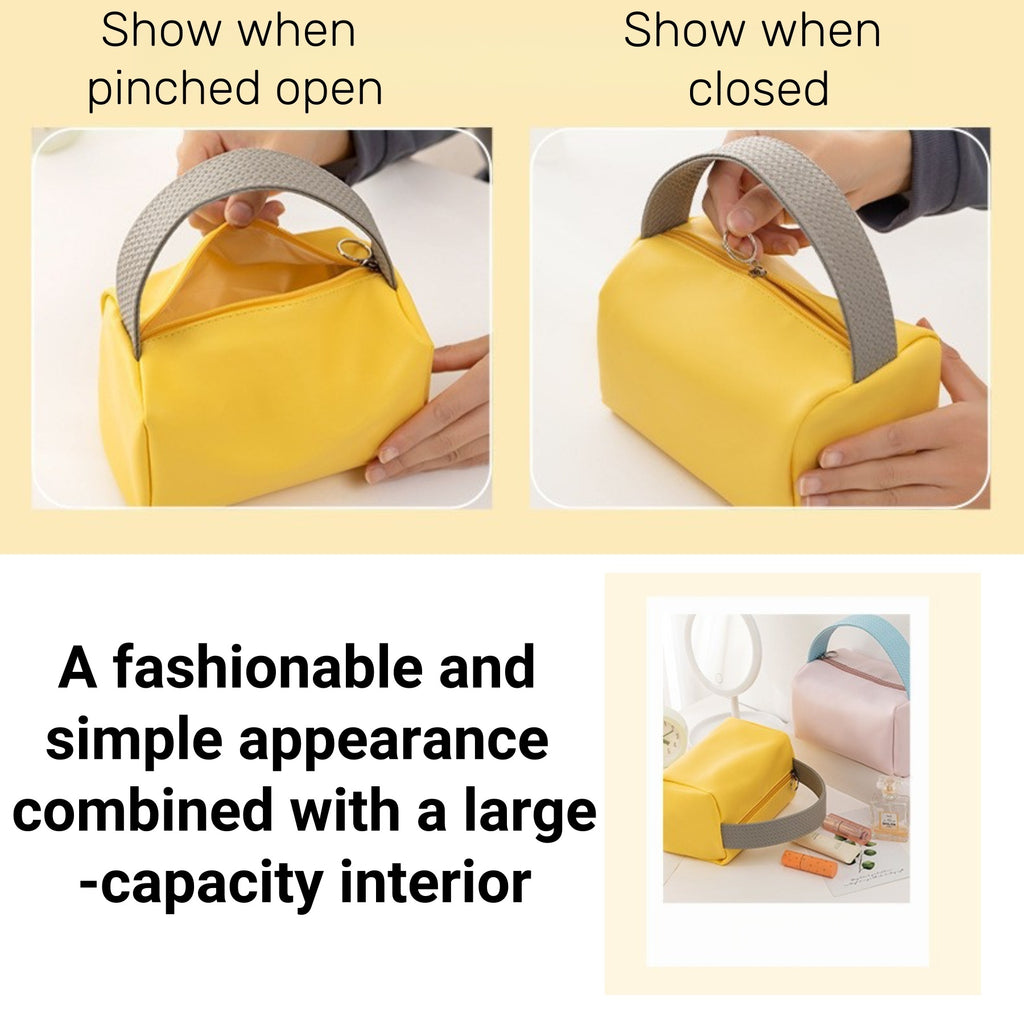 Show when pinched open

Show when closed

A fashionable and simple appearance combined with a large -capacity interior