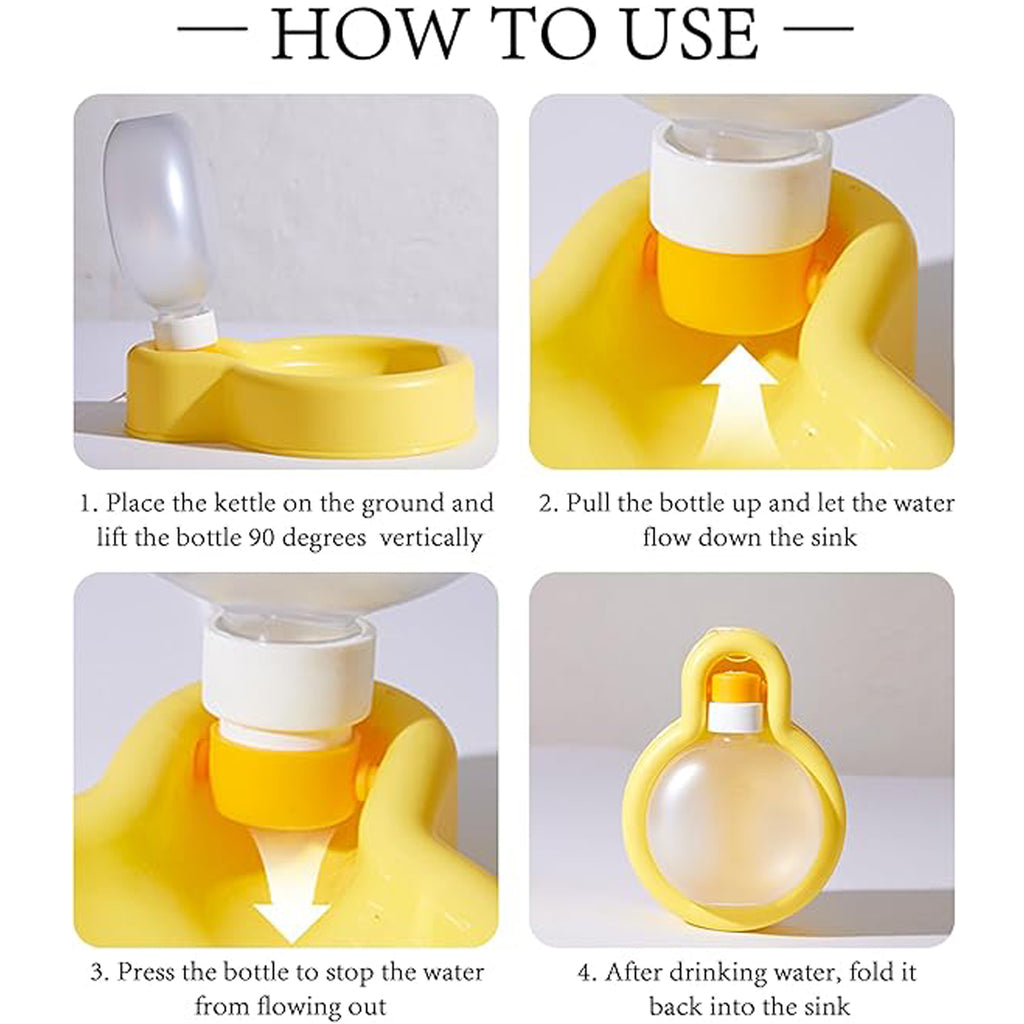 — HOW TO USE —

1. Place the kettle on the ground and lift the bottle 90 degrees vertically

2. Pull the bottle up and let the water flow down the sink

3. Press the bottle to stop the water from flowing out

4. After drinking water, fold it back into the sink