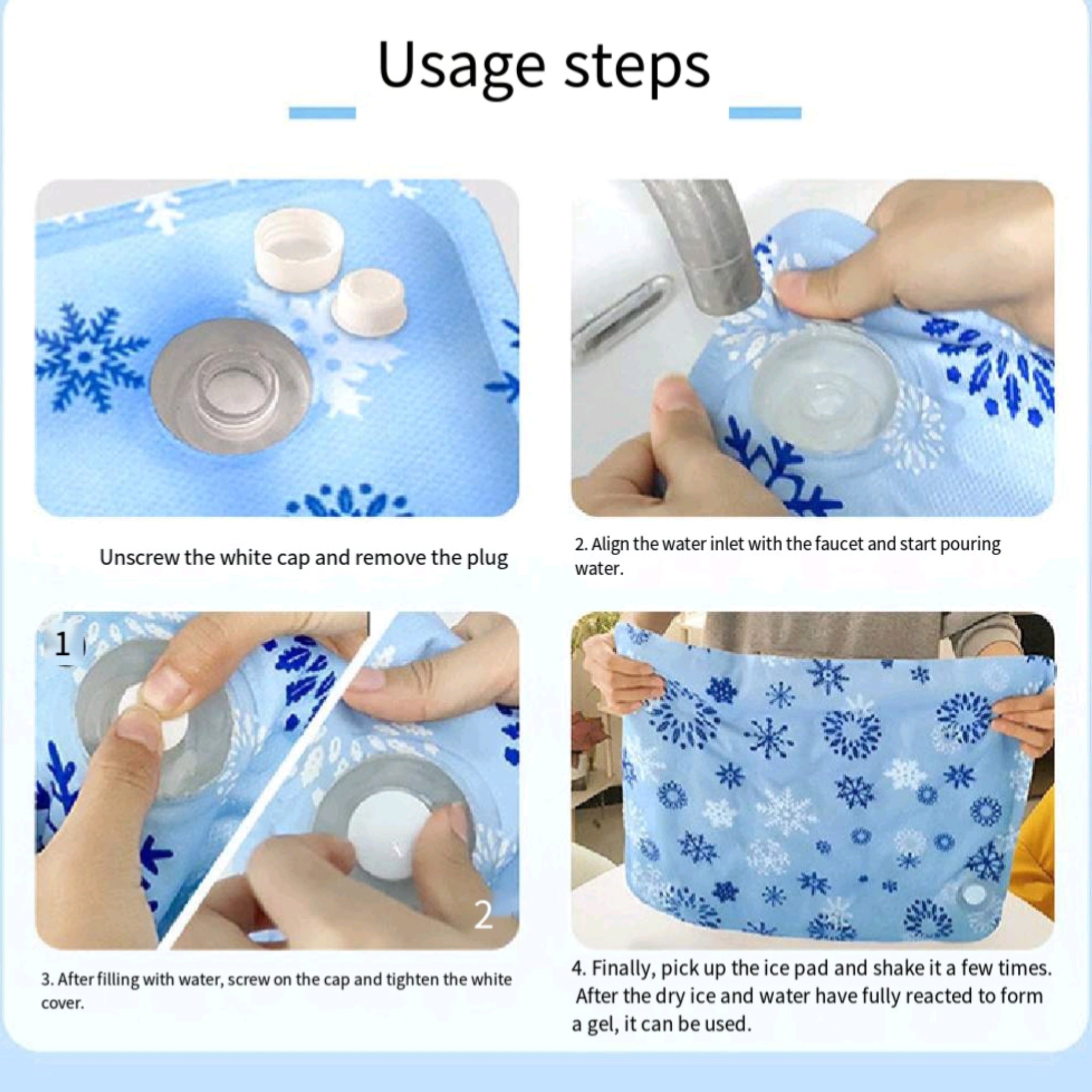 Usage steps

Unscrew the white cap and remove the plug

2. Align the water inlet with the faucet and start pouring water.

1

2

3. After filling with water, screw on the cap and tighten the white cover.

4. Finally, pick up the ice pad and shake it a few times. After the dry ice and water have fully reacted to form a gel, it can be used.