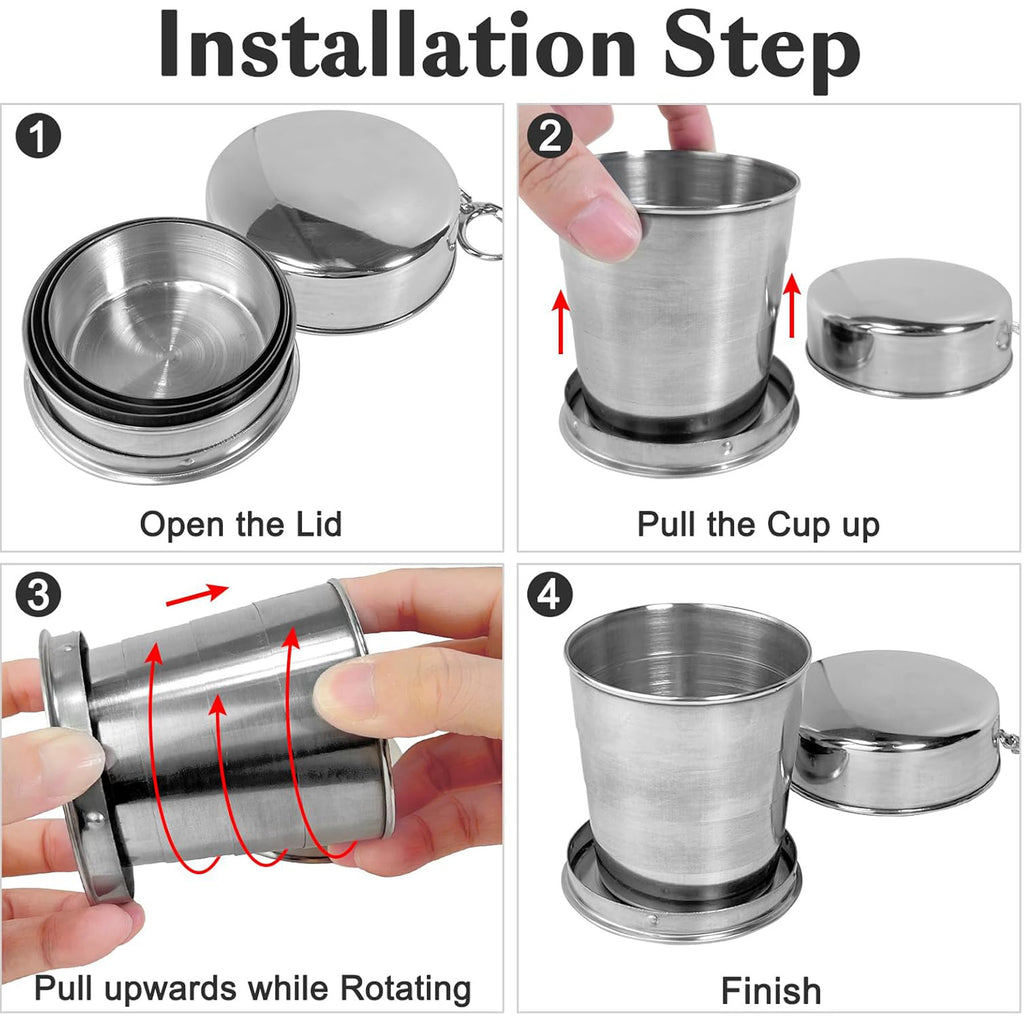 Installation Step

1

Open the Lid

2

Pull the Cup up

3

Pull upwards while Rotating

4

Finish