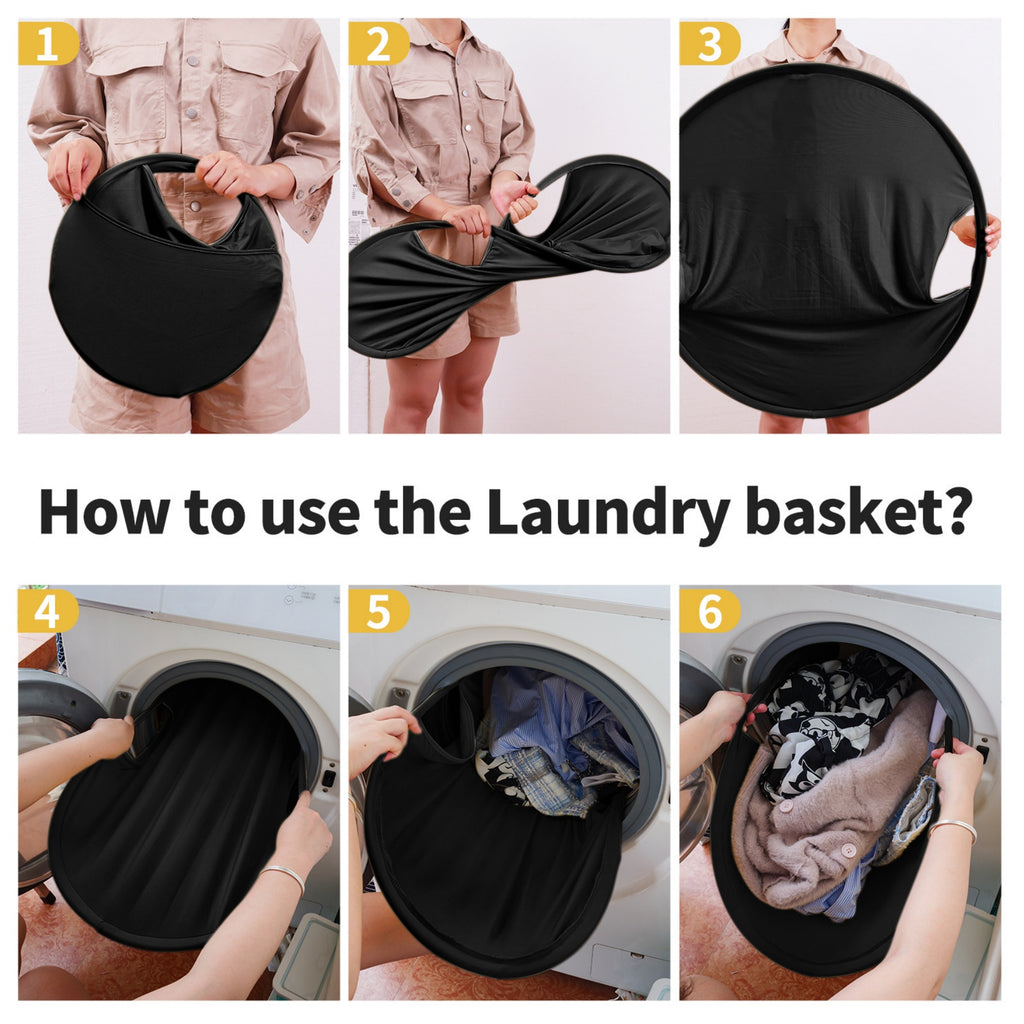 1

2

3

How to use the Laundry basket?

4

5

6