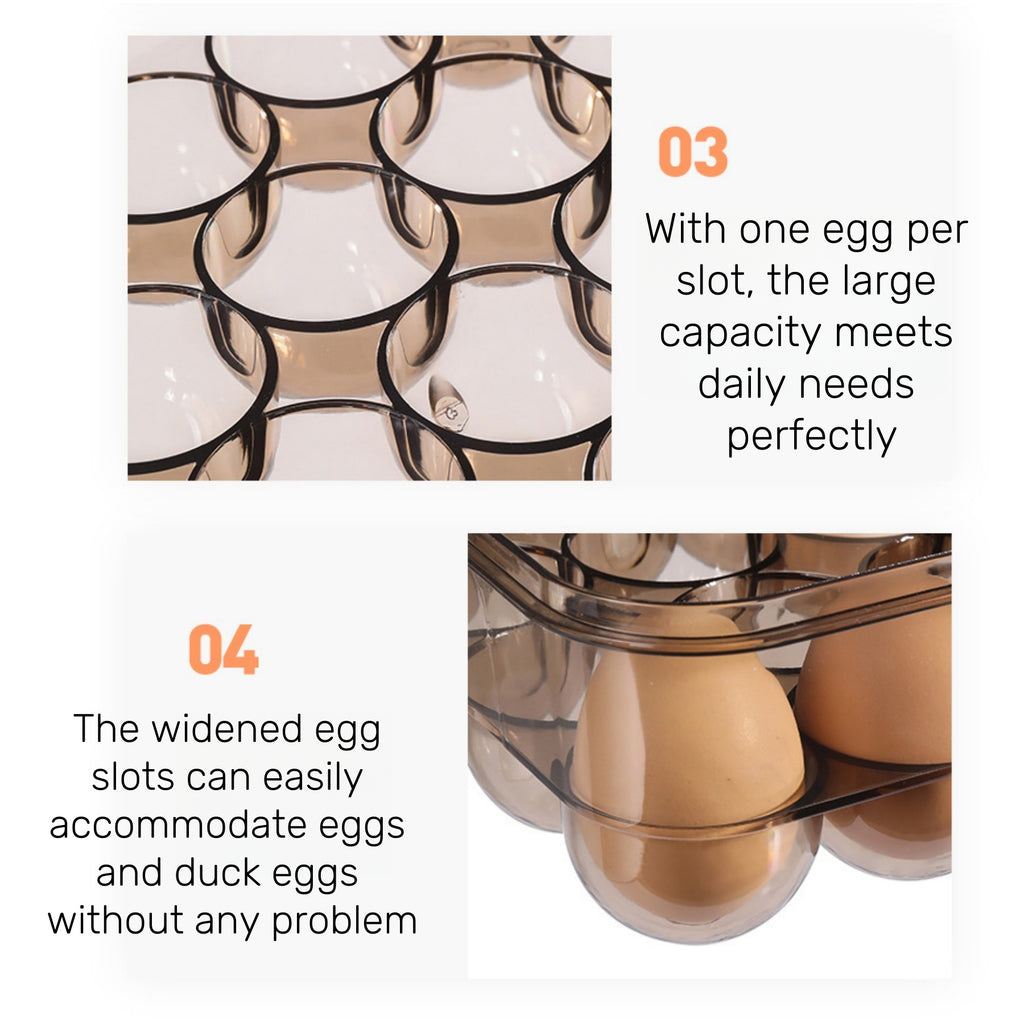 03

With one egg per slot, the large capacity meets daily needs perfectly

04

The widened egg slots can easily accommodate eggs and duck eggs without any problem