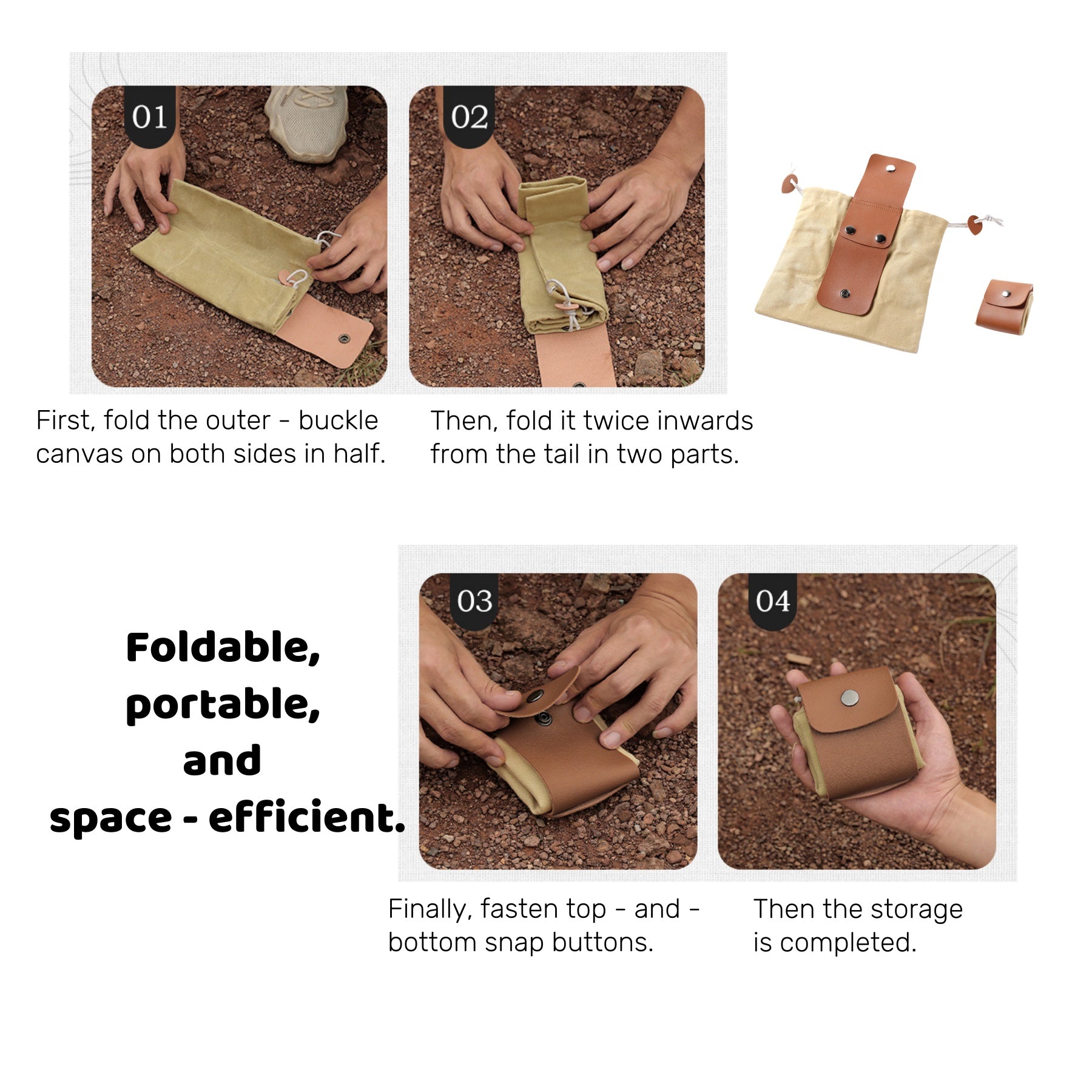 01

02

First, fold the outer - buckle canvas on both sides in half.

Then, fold it twice inwards from the tail in two parts.

Foldable, portable, and space - efficient.

03

04

Finally, fasten top - and - bottom snap buttons.

Then the storage is completed.