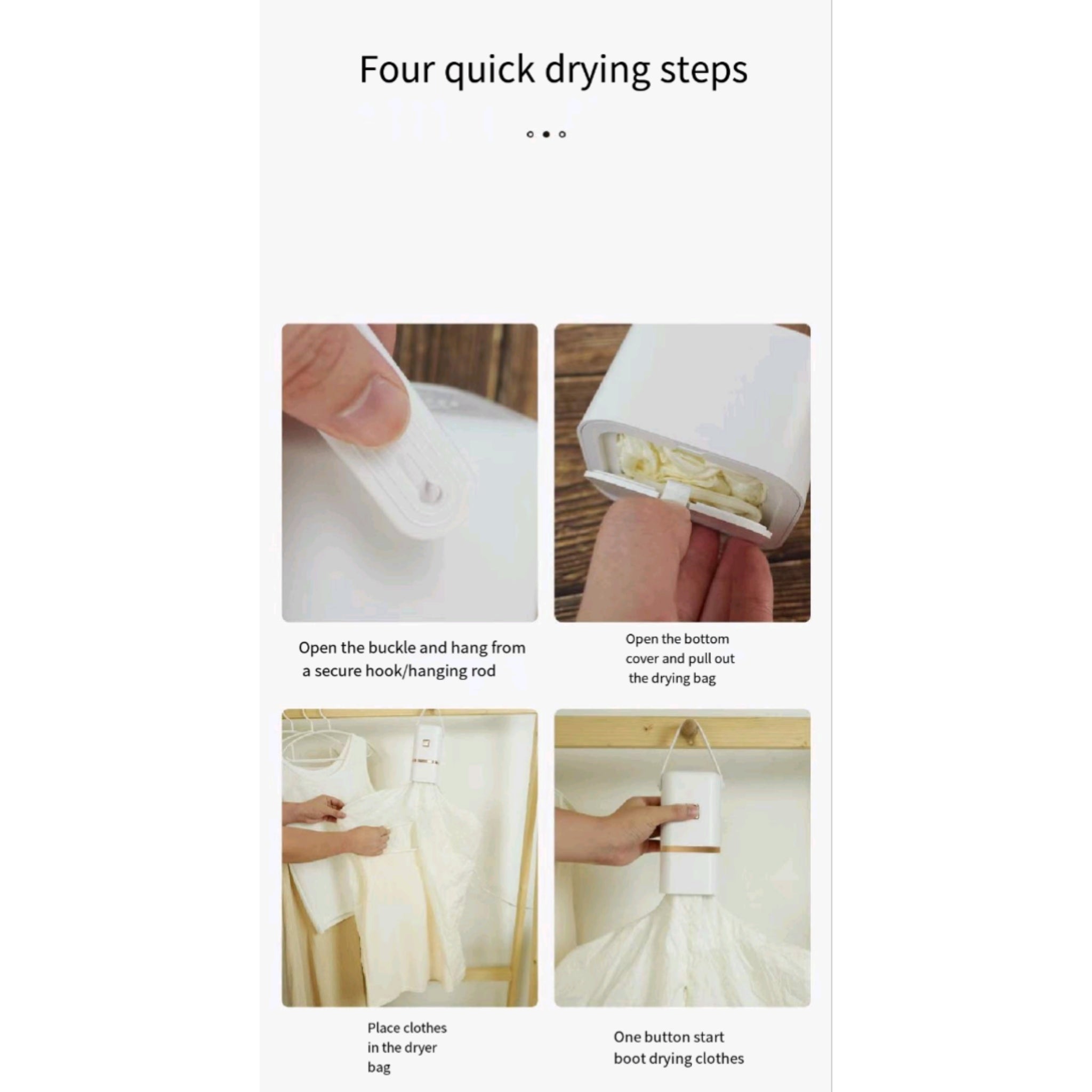 Four quick drying steps

Open the buckle and hang from a secure hook/hanging rod

Open the bottom cover and pull out the drying bag

Place clothes in the dryer bag

One button start boot drying clothes